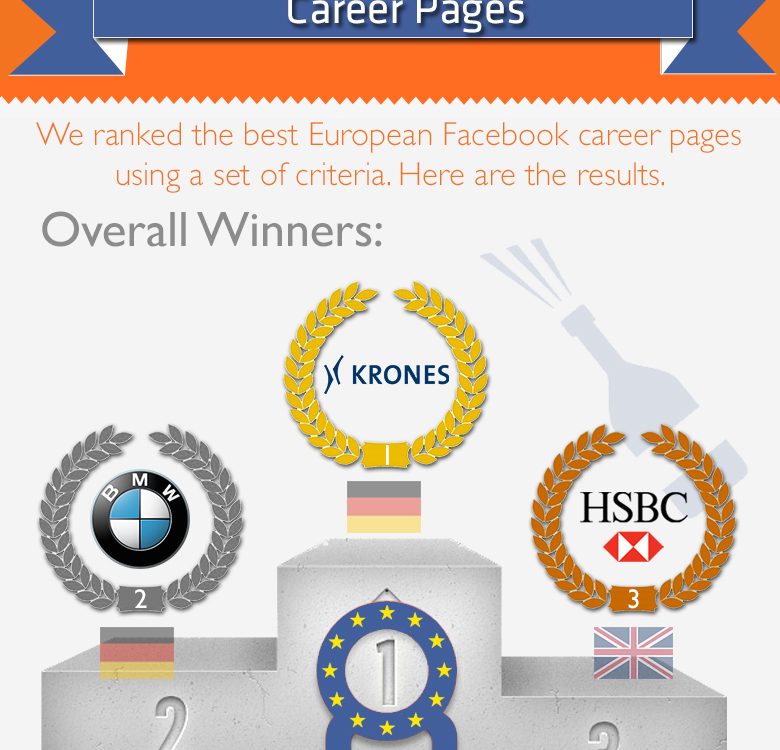 Career Pages

We ranked the best European Facebook career pages using a set of criteria. Here are the results.

Overall Winners:

KRONES

1

BMW

2

HSBC

3

1

2

3