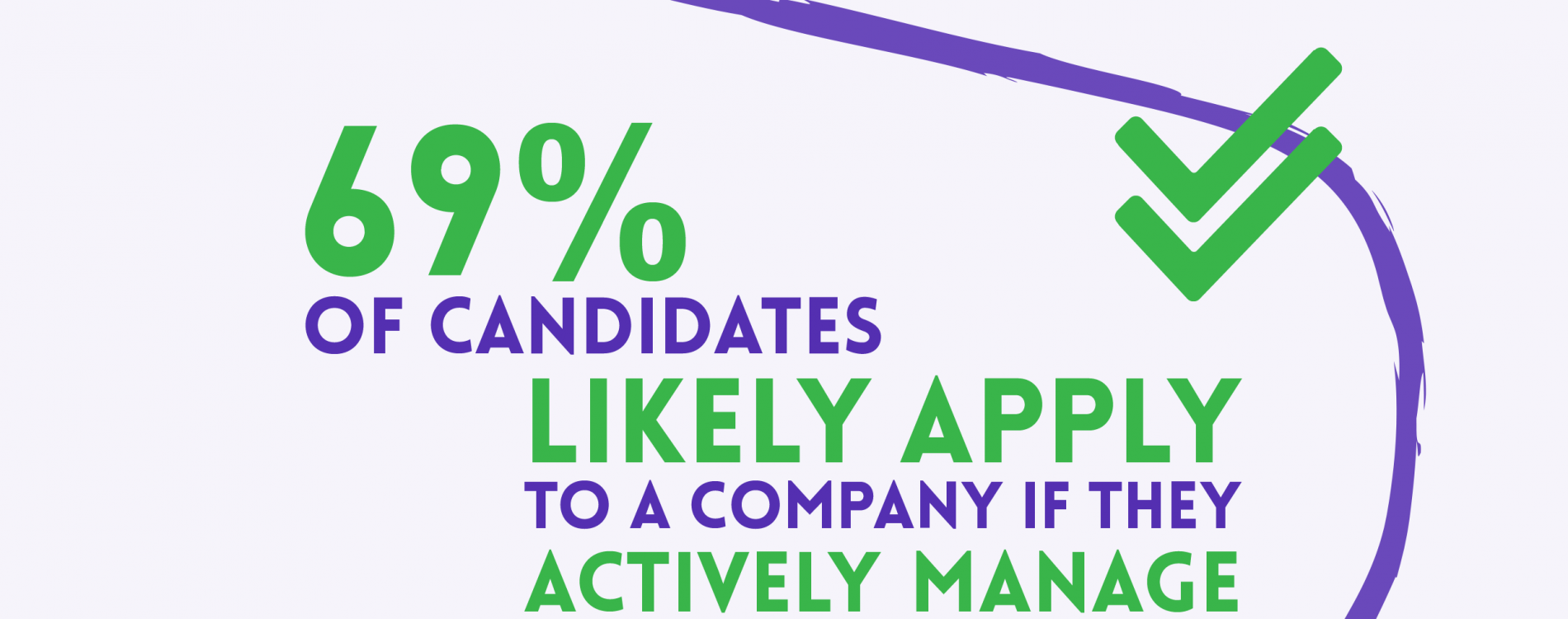 69%
OF CANDIDATES
LIKELY APPLY
TO A COMPANY IF THEY
ACTIVELY MANAGE